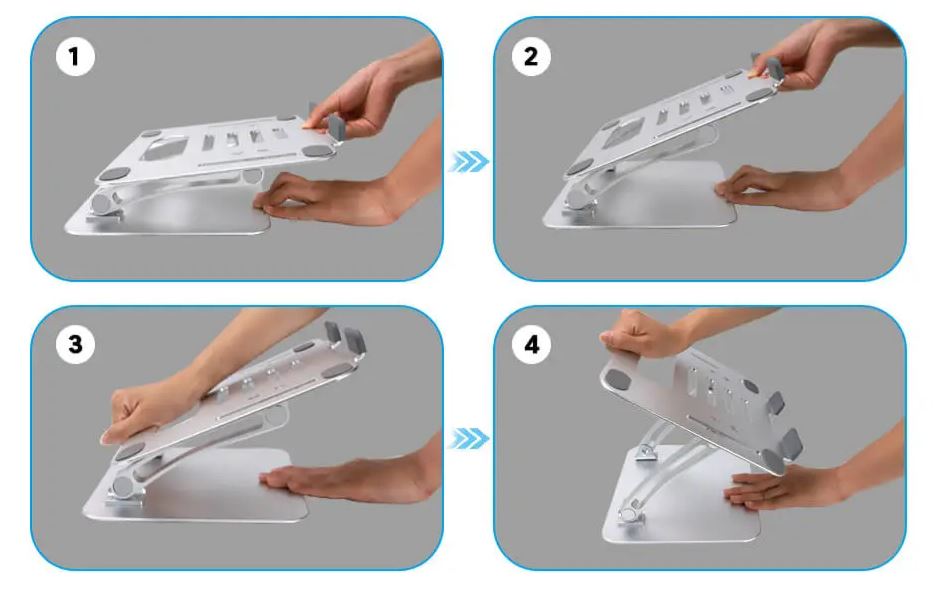 1

2

3

4